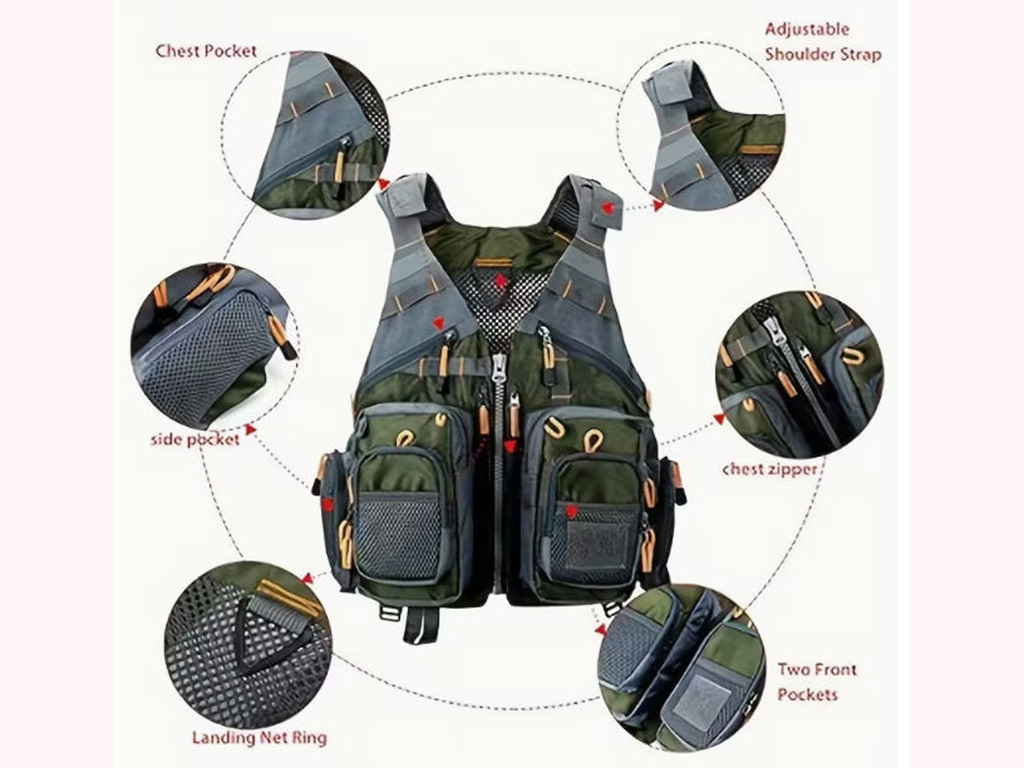 Chest Pocket

Adjustable Shoulder Strap

side pocket

chest zipper

Landing Net Ring

Two Front Pockets