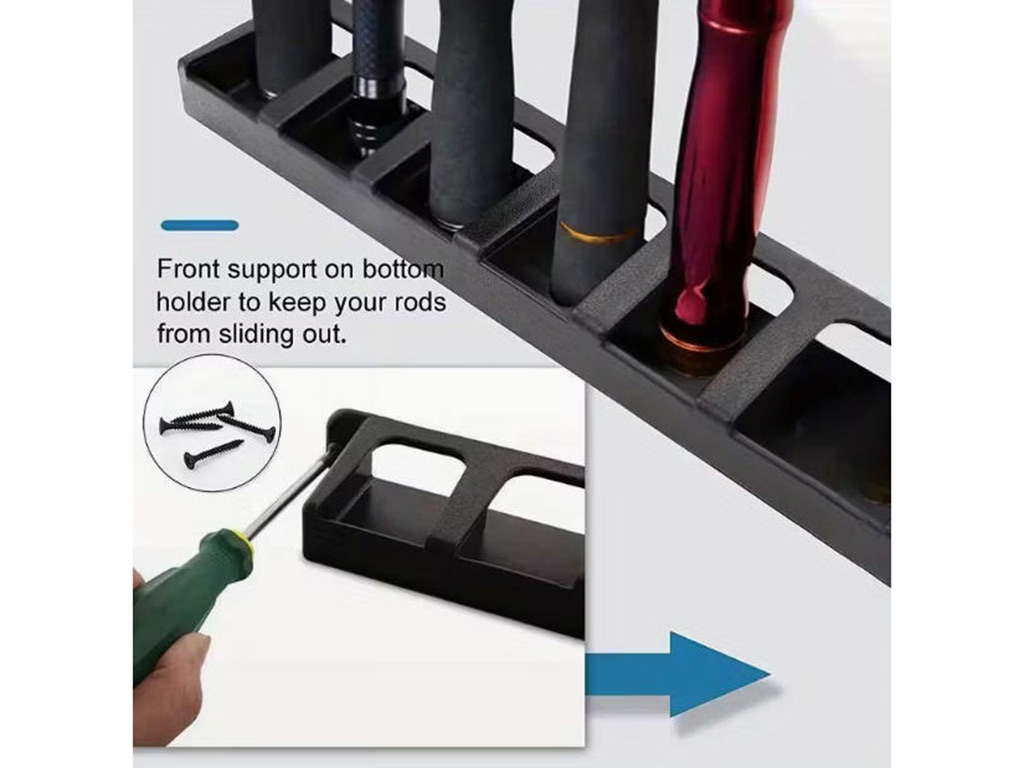 Front support on bottom holder to keep your rods from sliding out.